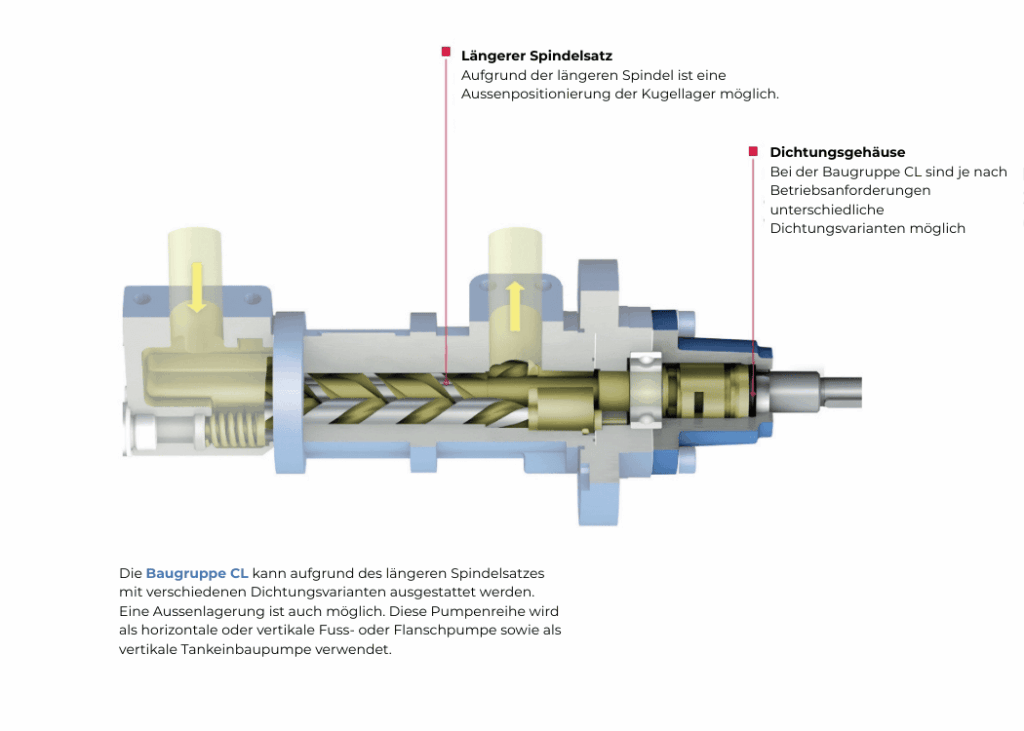 Längerer Spindelsatz
Aufgrund der längeren Spindel ist eine Aussenpositionierung der Kugellager möglich.

Dichtungsgehäuse
Bei der Baugruppe CL sind je nach Betriebsanforderungen unterschiedliche Dichtungsvarianten möglich

Die Baugruppe CL kann aufgrund des längeren Spindelsatzes mit verschiedenen Dichtungsvarianten ausgestattet werden. Eine Aussenlagerung ist auch möglich. Diese Pumpenreihe wird als horizontale oder vertikale Fuss- oder Flanschpumpe sowie als vertikale Tankeinbaupumpe verwendet.